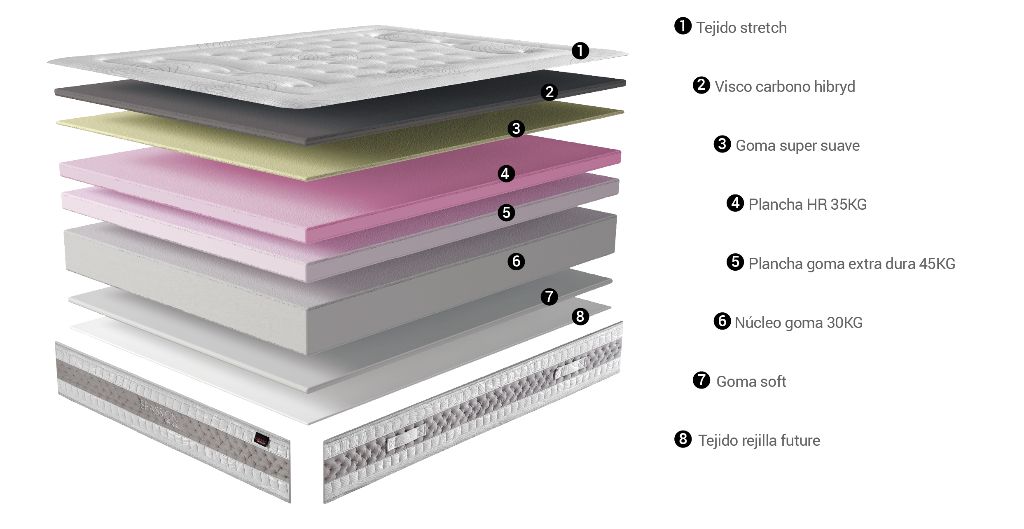 1
2
3
4
5
6
7
8

1 Tejido stretch

2 Visco carbono hibryd

3 Goma super suave

4 Plancha HR 35KG

5 Plancha goma extra dura 45KG

6 Núcleo goma 30KG

7 Goma soft

8 Tejido rejilla future